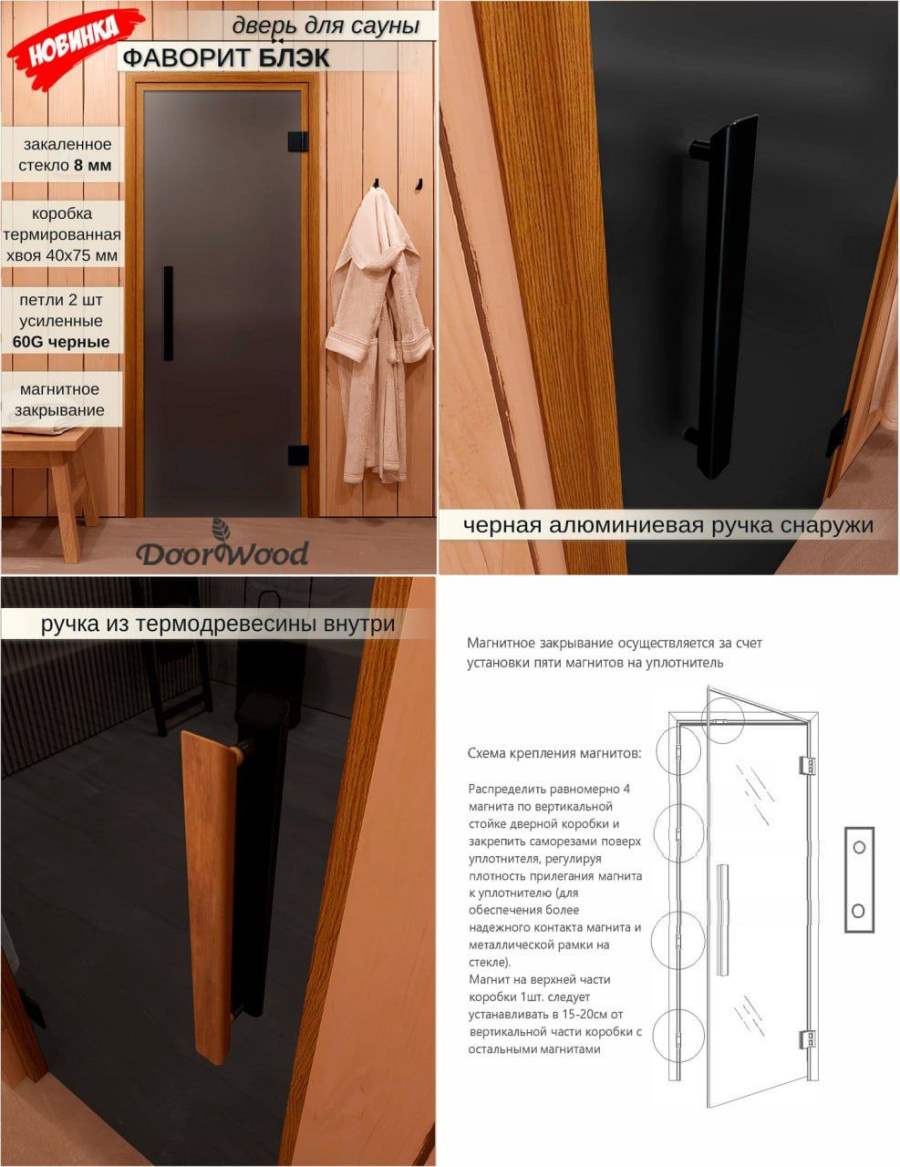 НОВИНКА

дверь для сауны

ФАВОРИТ БЛЭК

закаленное стекло 8 мм

коробка термированная хвоя 40х75 мм

петли 2 шт усиленные 60G черные

магнитное закрывание

DoorWood

черная алюминиевая ручка снаружи

ручка из термодревесины внутри

Магнитное закрывание осуществляется за счет установки пяти магнитов на уплотнитель

Схема крепления магнитов:

Распределить равномерно 4 магнита по вертикальной стойке дверной коробки и закрепить саморезами поверх уплотнителя, регулируя плотность прилегания магнита к уплотнителю (для обеспечения более надежного контакта магнита и металлической рамки на стекле).
Магнит на верхней части коробки 1шт. следует устанавливать в 15-20см от вертикальной части коробки с остальными магнитами