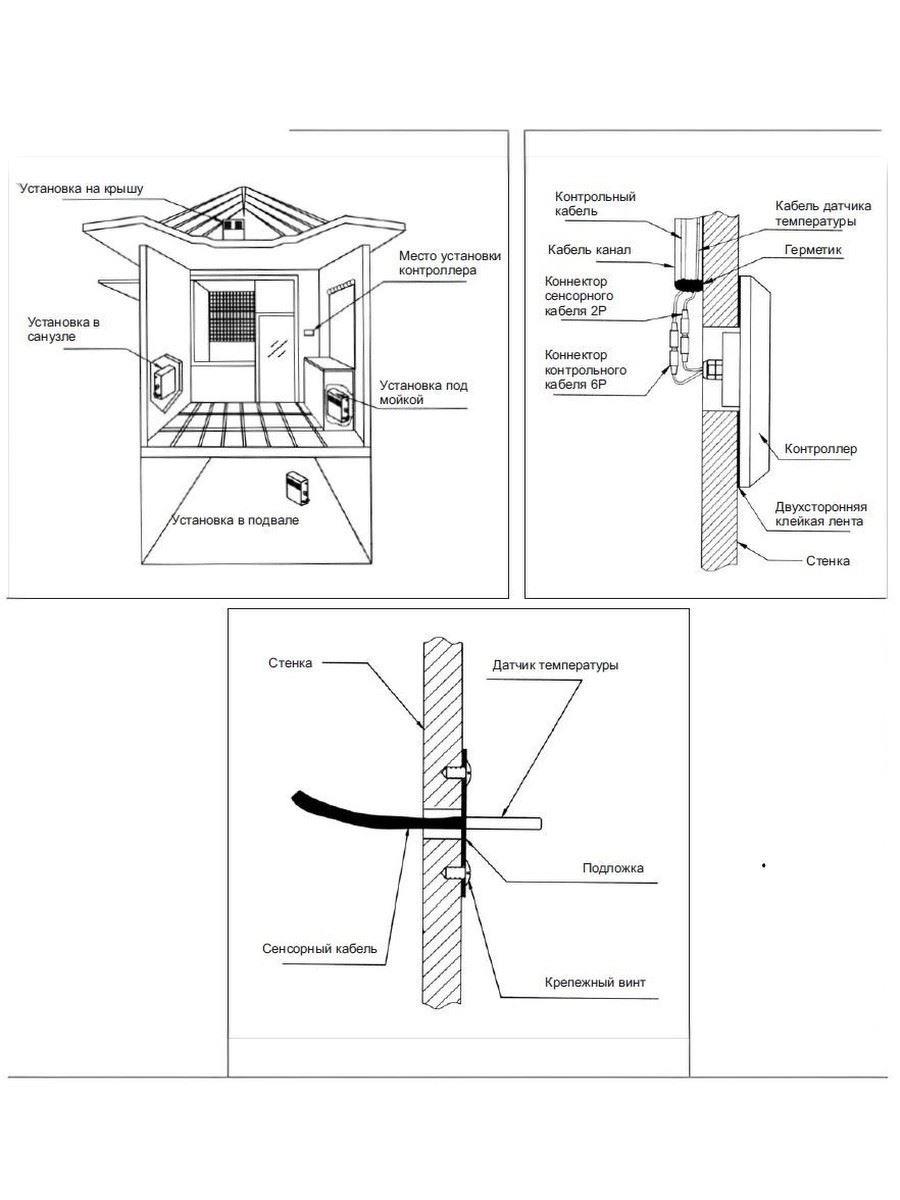 Установка на крышу

Место установки контроллера

Установка в санузле

Установка под мойкой

Установка в подвале

Контрольный кабель

Кабель датчика температуры

Кабель канал

Герметик

Коннектор сенсорного кабеля 2P

Коннектор контрольного кабеля 6P

Контроллер

Двухсторонняя клейкая лента

Стенка

Стенка

Датчик температуры

Подложка

Сенсорный кабель

Крепежный винт