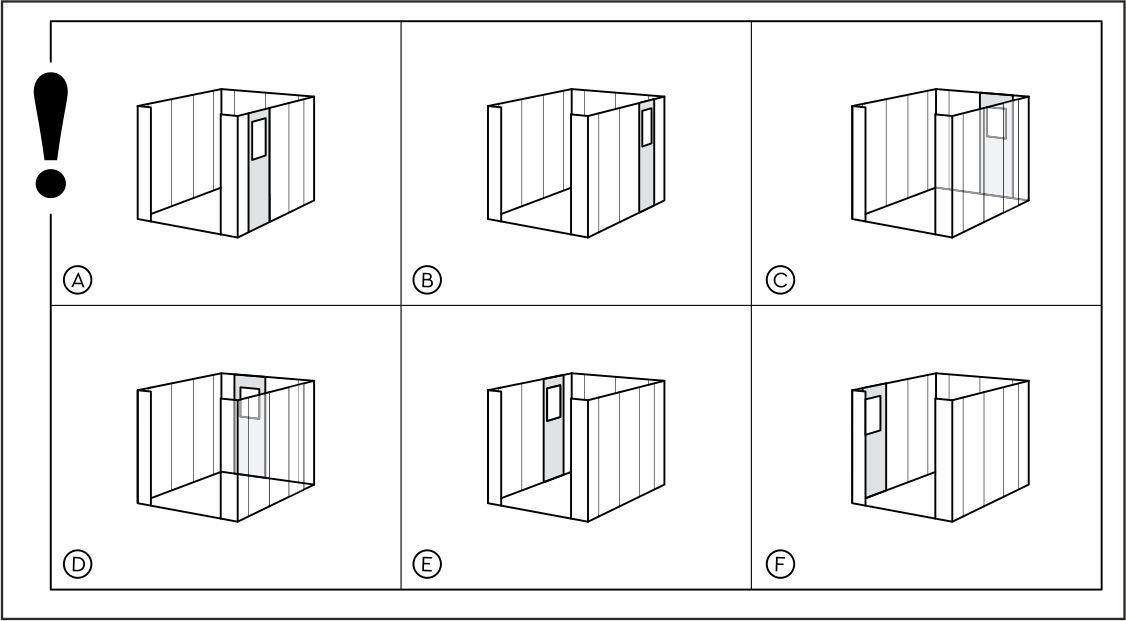 !

A

B

C

D

E

F