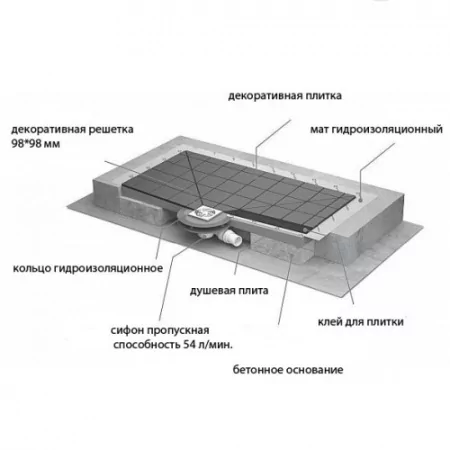 декоративная плитка

декоративная решетка 98*98 мм

мат гидроизоляционный

кольцо гидроизоляционное

душевая плита

клей для плитки

сифон пропускная способность 54 л/мин.

бетонное основание