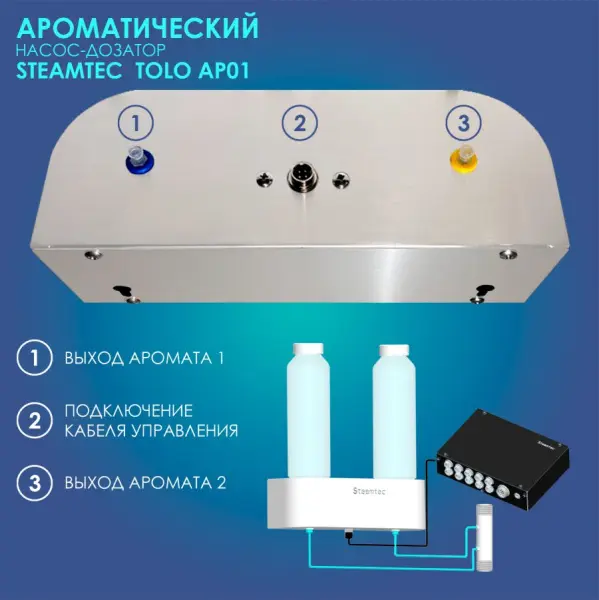 АРОМАТИЧЕСКИЙ
НАСОС-ДОЗАТОР
STEAMTEC TOLO AP01

1
2
3

1 ВЫХОД АРОМАТА 1

2 ПОДКЛЮЧЕНИЕ КАБЕЛЯ УПРАВЛЕНИЯ

3 ВЫХОД АРОМАТА 2

Steamtec

Steamtec